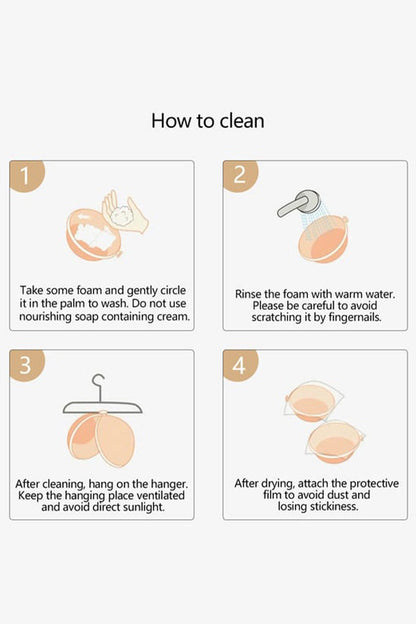 How to clean

1

Take some foam and gently circle it in the palm to wash. Do not use nourishing soap containing cream.

2

Rinse the foam with warm water. Please be careful to avoid scratching it by fingernails.

3

After cleaning, hang on the hanger. Keep the hanging place ventilated and avoid direct sunlight.

4

After drying, attach the protective film to avoid dust and losing stickiness.